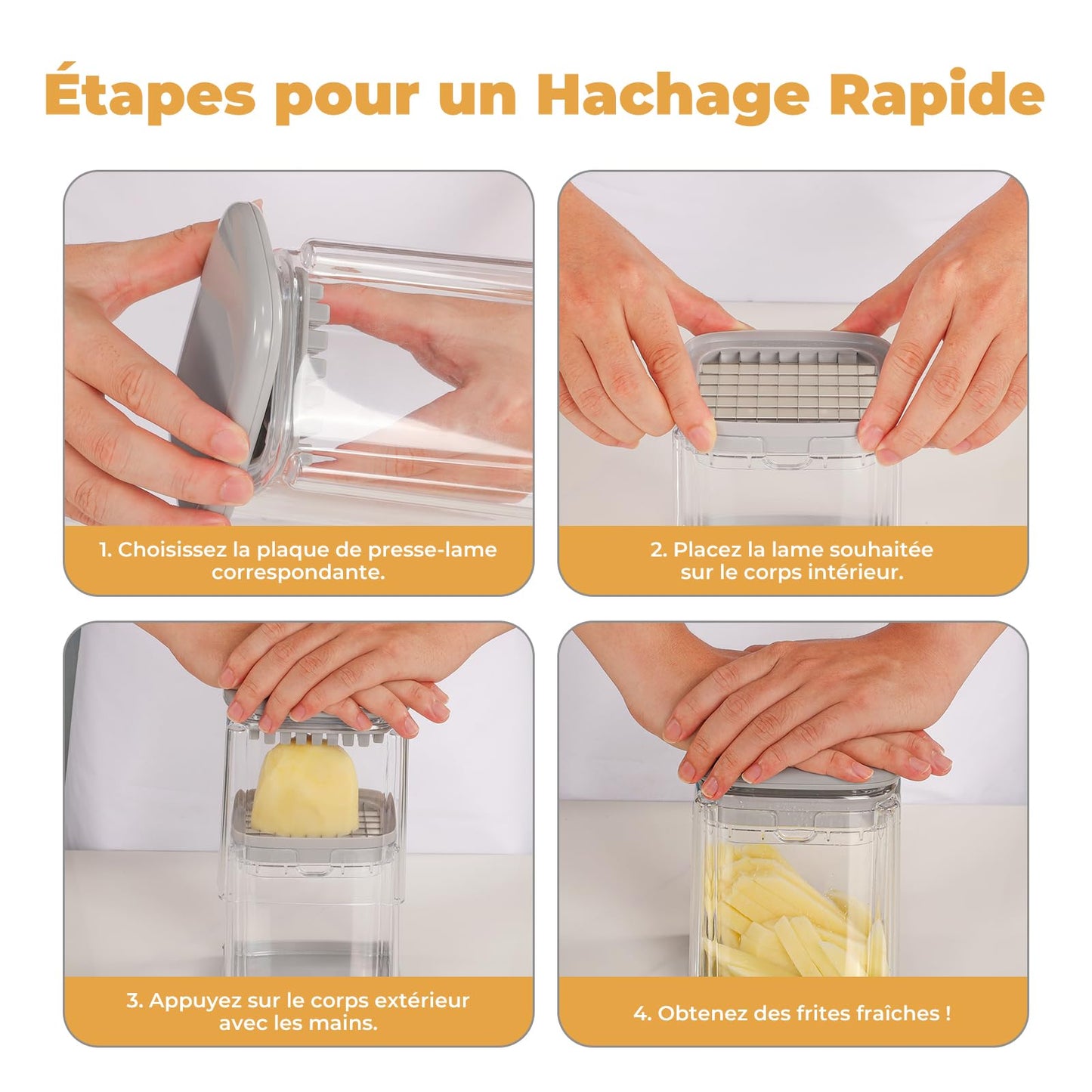 Étapes pour un Hachage Rapide

1. Choisissez la plaque de presse-lame correspondante.

2. Placez la lame souhaitée sur le corps intérieur.

3. Appuyez sur le corps extérieur avec les mains.

4. Obtenez des frites fraîches !