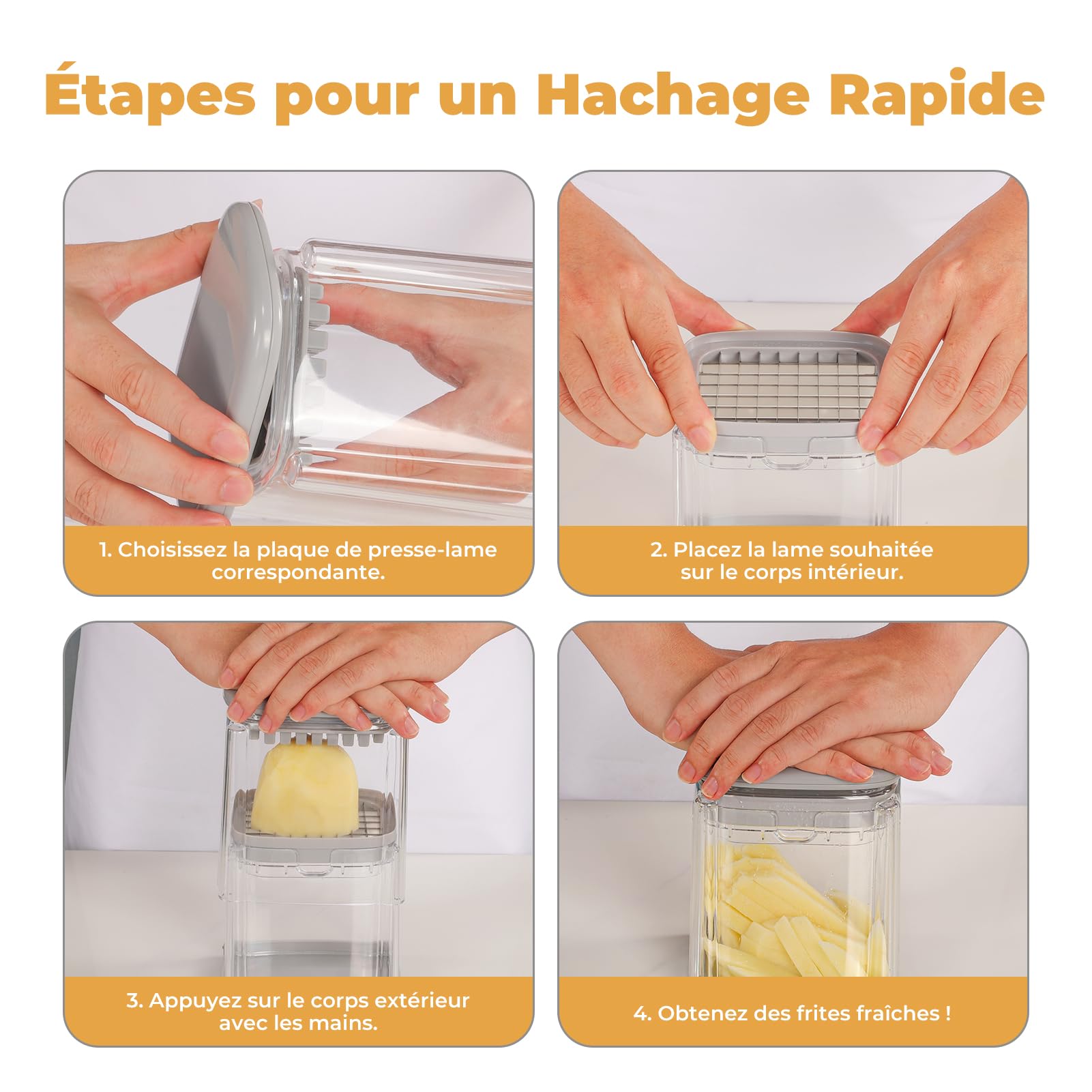 Étapes pour un Hachage Rapide

1. Choisissez la plaque de presse-lame correspondante.

2. Placez la lame souhaitée sur le corps intérieur.

3. Appuyez sur le corps extérieur avec les mains.

4. Obtenez des frites fraîches !